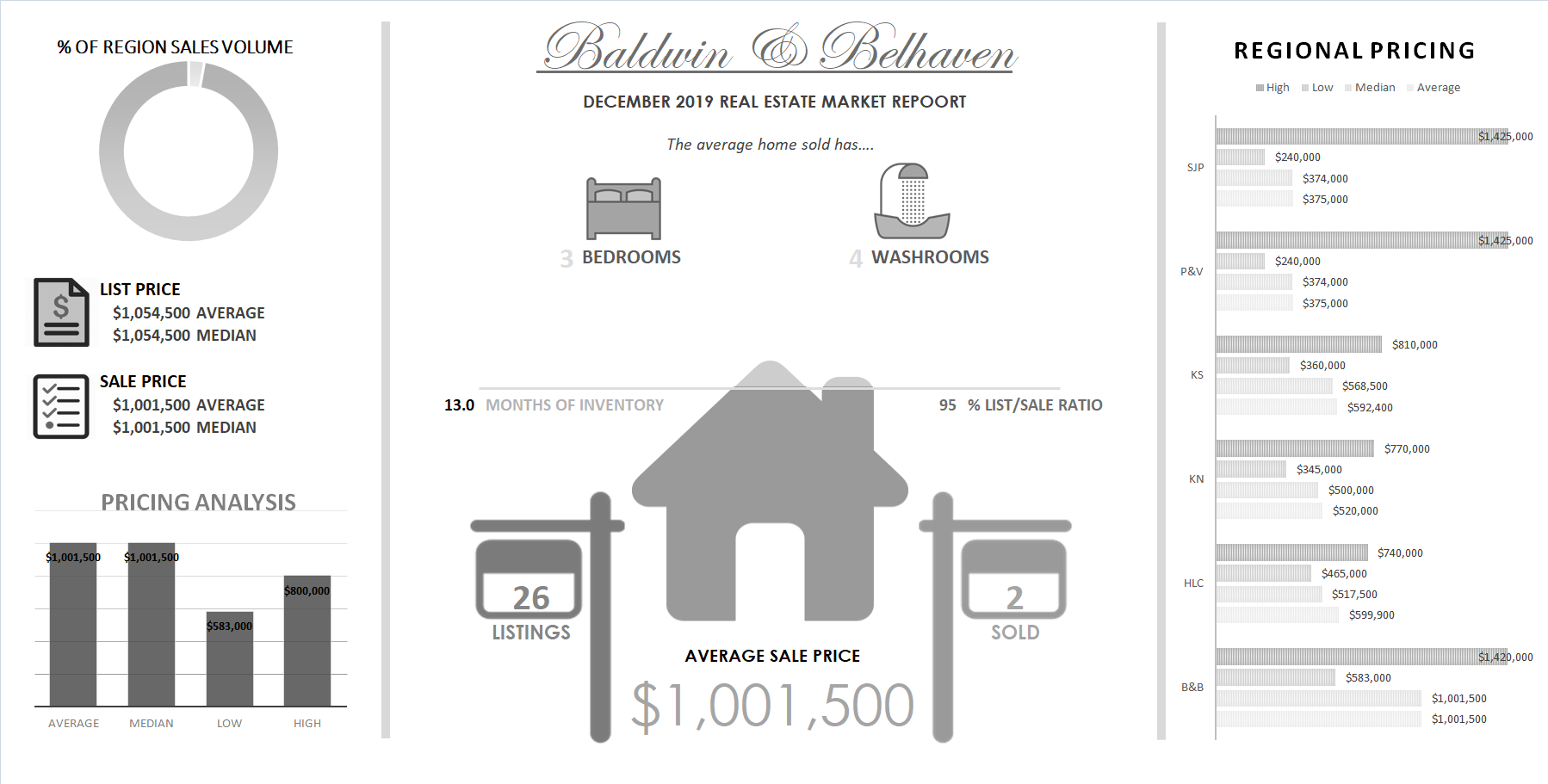 % OF REGION SALES VOLUME

LIST PRICE
$1,054,500 AVERAGE
$1,054,500 MEDIAN

SALE PRICE
$1,001,500 AVERAGE
$1,001,500 MEDIAN

PRICING ANALYSIS

$1,001,500 $1,001,500 $583,000 $800,000

AVERAGE MEDIAN LOW HIGH

Baldwin & Belhaven

DECEMBER 2019 REAL ESTATE MARKET REPOORT

The average home sold has....

3 BEDROOMS

4 WASHROOMS

13.0 MONTHS OF INVENTORY

95 % LIST/SALE RATIO

26
LISTINGS

2
SOLD

AVERAGE SALE PRICE
$1,001,500

REGIONAL PRICING

High Low Median Average

SJP
$1,425,000
$240,000
$374,000
$375,000

P&V
$1,425,000
$240,000
$374,000
$375,000

KS
$810,000
$360,000
$568,500
$592,400

KN
$770,000
$345,000
$500,000
$520,000

HLC
$740,000
$465,000
$517,500
$599,900

B&B
$1,420,000
$583,000
$1,001,500
$1,001,500